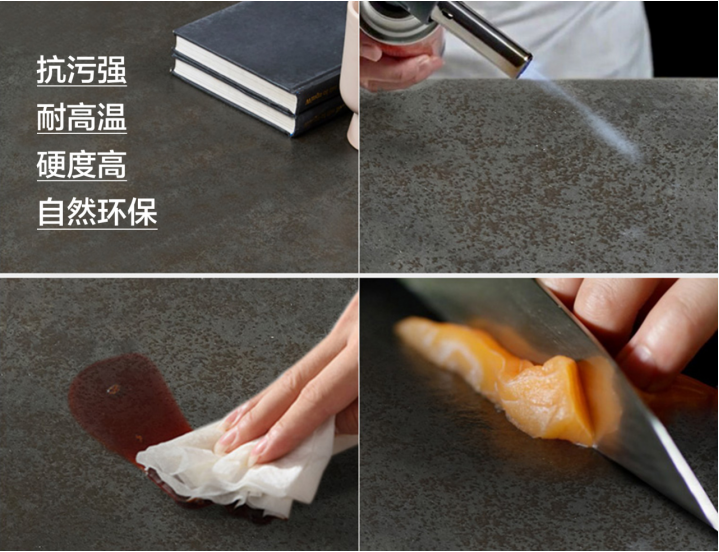 抗污强
耐高温
硬度高
自然环保